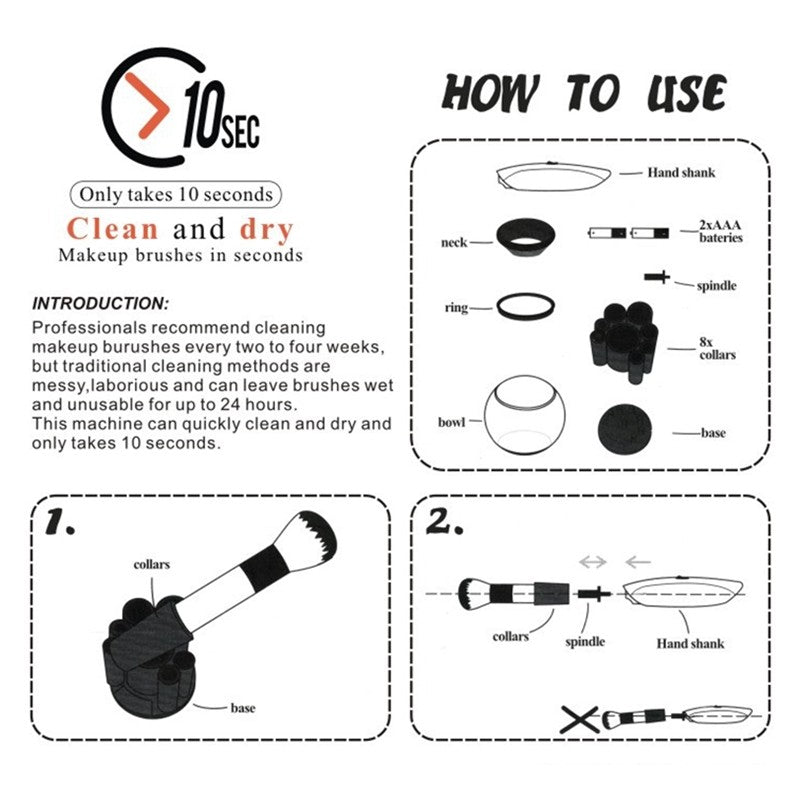 10SEC

Only takes 10 seconds

Clean and dry

Makeup brushes in seconds

INTRODUCTION:

Professionals recommend cleaning makeup burushes every two to four weeks, but traditional cleaning methods are messy,laborious and can leave brushes wet and unusable for up to 24 hours.
This machine can quickly clean and dry and only takes 10 seconds.

HOW TO USE

Hand shank

neck

2xAAA bateries

spindle

ring

8x collars

bowl

base

1.

collars

base

2.

collars

spindle

Hand shank