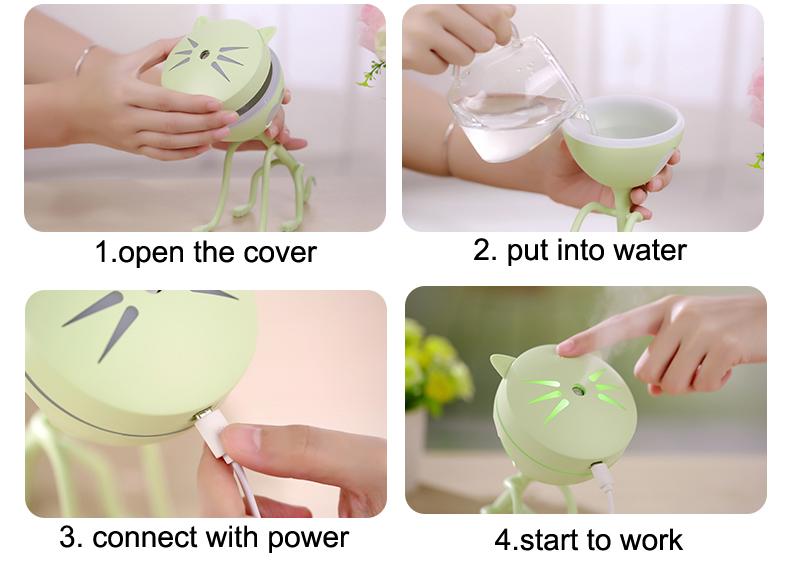 1.open the cover

2. put into water

3. connect with power

4.start to work