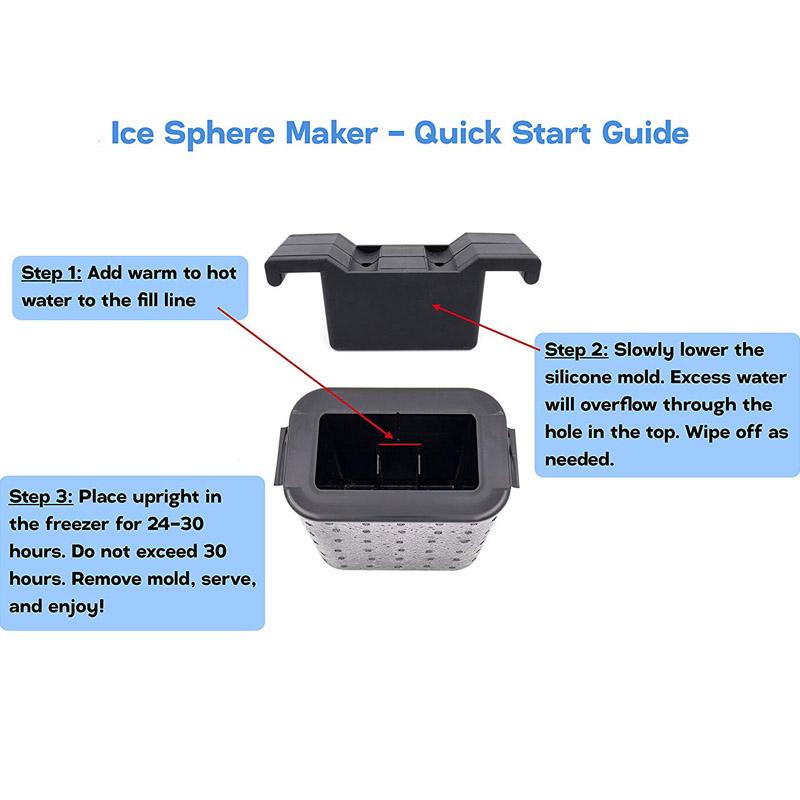 Ice Sphere Maker - Quick Start Guide

Step 1: Add warm to hot water to the fill line

Step 2: Slowly lower the silicone mold. Excess water will overflow through the hole in the top. Wipe off as needed.

Step 3: Place upright in the freezer for 24-30 hours. Do not exceed 30 hours. Remove mold, serve, and enjoy!