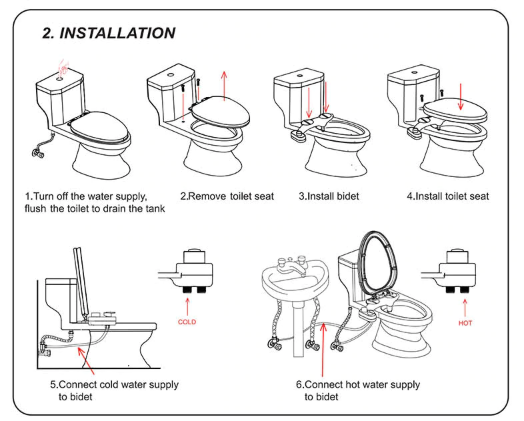 2. INSTALLATION

1.Turn off the water supply, flush the toilet to drain the tank

2.Remove toilet seat

3.Install bidet

4.Install toilet seat

COLD

5.Connect cold water supply to bidet

HOT

6.Connect hot water supply to bidet