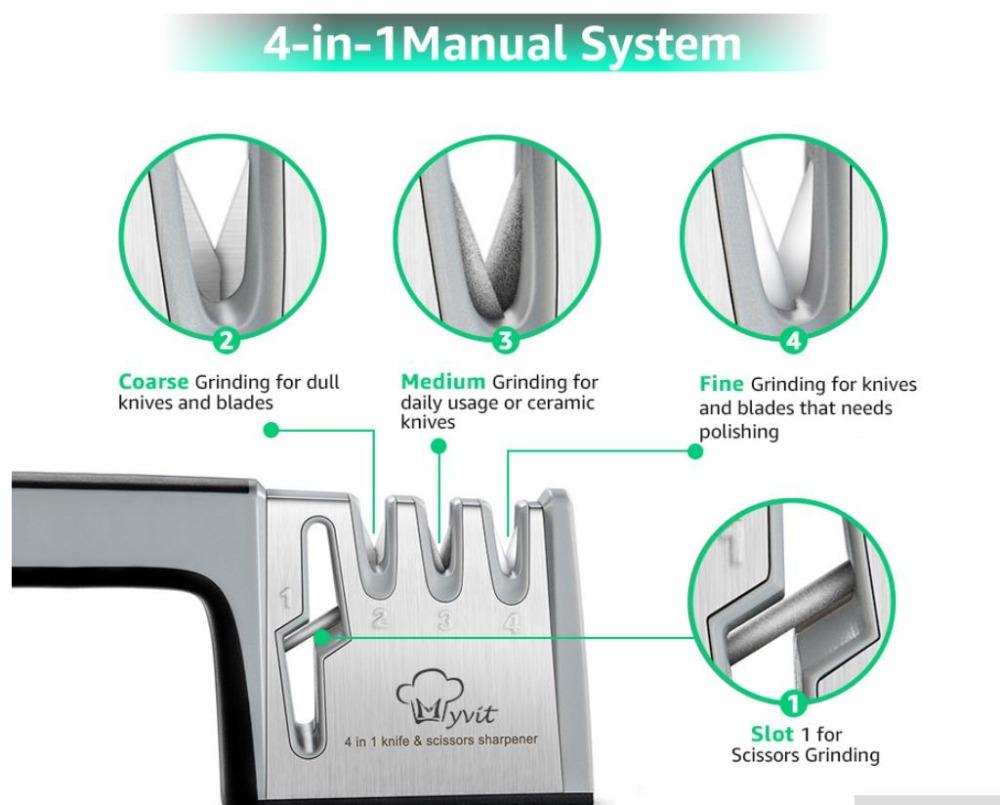 4-in-1Manual System

2

Coarse Grinding for dull knives and blades

3

Medium Grinding for daily usage or ceramic knives

4

Fine Grinding for knives and blades that needs polishing

1

2

3

4

Myvit

4 in 1 knife & scissors sharpener

1

1

Slot 1 for Scissors Grinding