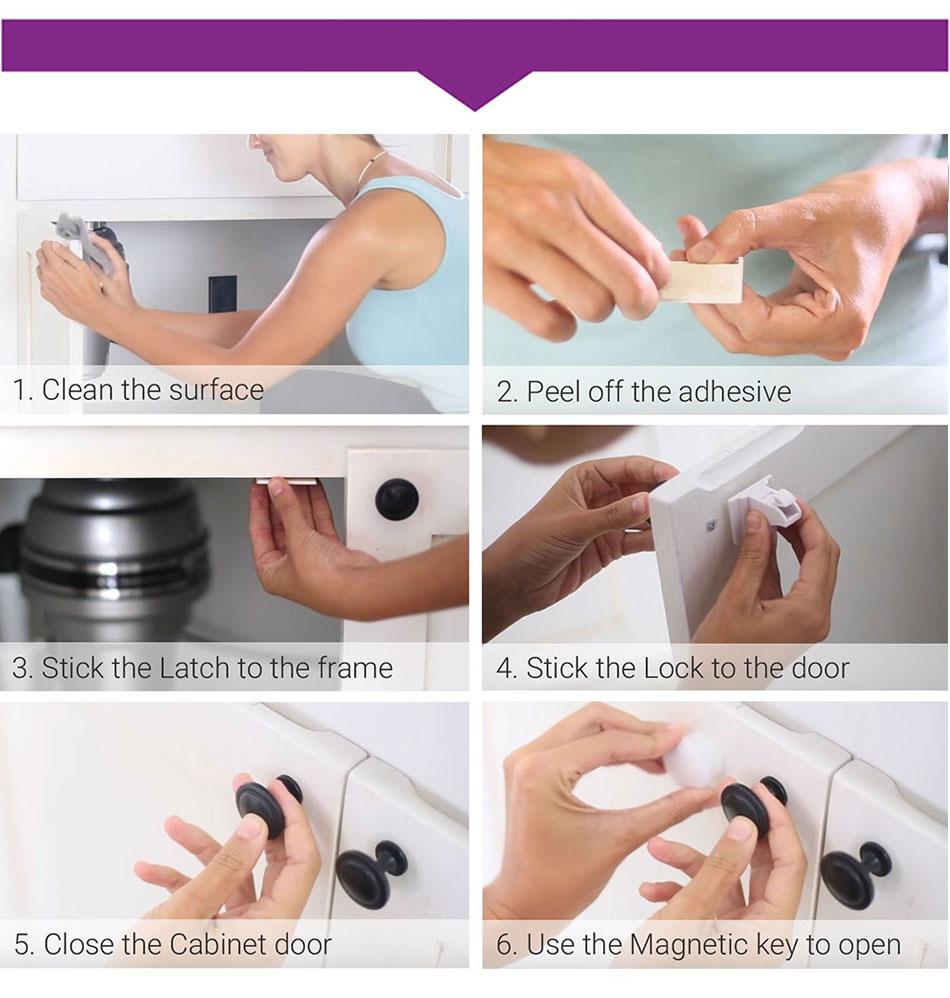 1. Clean the surface

2. Peel off the adhesive

3. Stick the Latch to the frame

4. Stick the Lock to the door

5. Close the Cabinet door

6. Use the Magnetic key to open